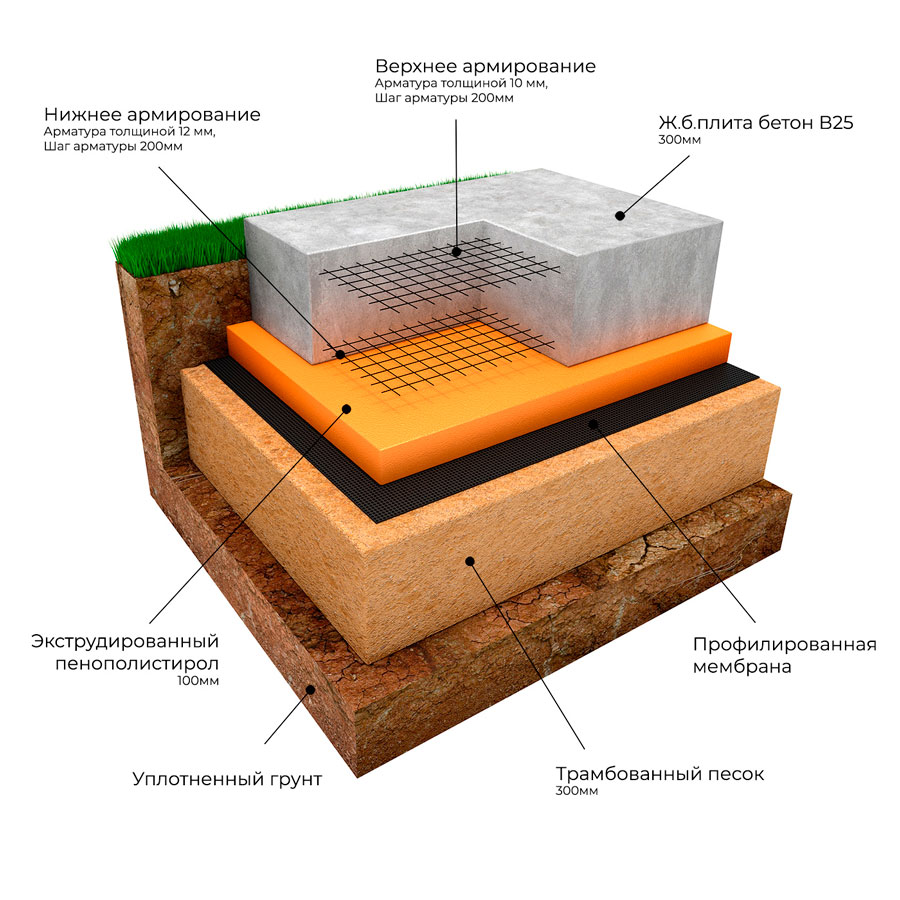 Верхнее армирование
Арматура толщиной 10 мм,
Шаг арматуры 200мм

Нижнее армирование
Арматура толщиной 12 мм,
Шаг арматуры 200мм

Ж.б.плита бетон В25
300мм

Экструдированный пенополистирол
100мм

Профилированная мембрана

Уплотненный грунт

Трамбованный песок
300мм